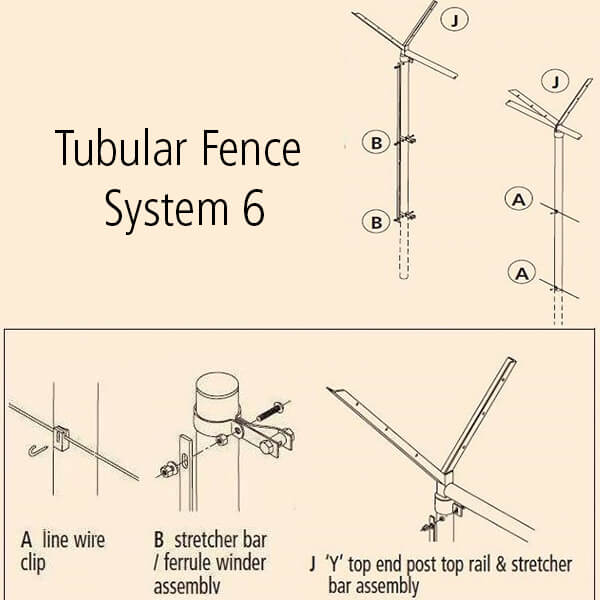 Tubular Fence System 6

J

B

B

J

A

A

A line wire clip

B stretcher bar / ferrule winder assembly

J 'Y' top end post top rail & stretcher bar assembly